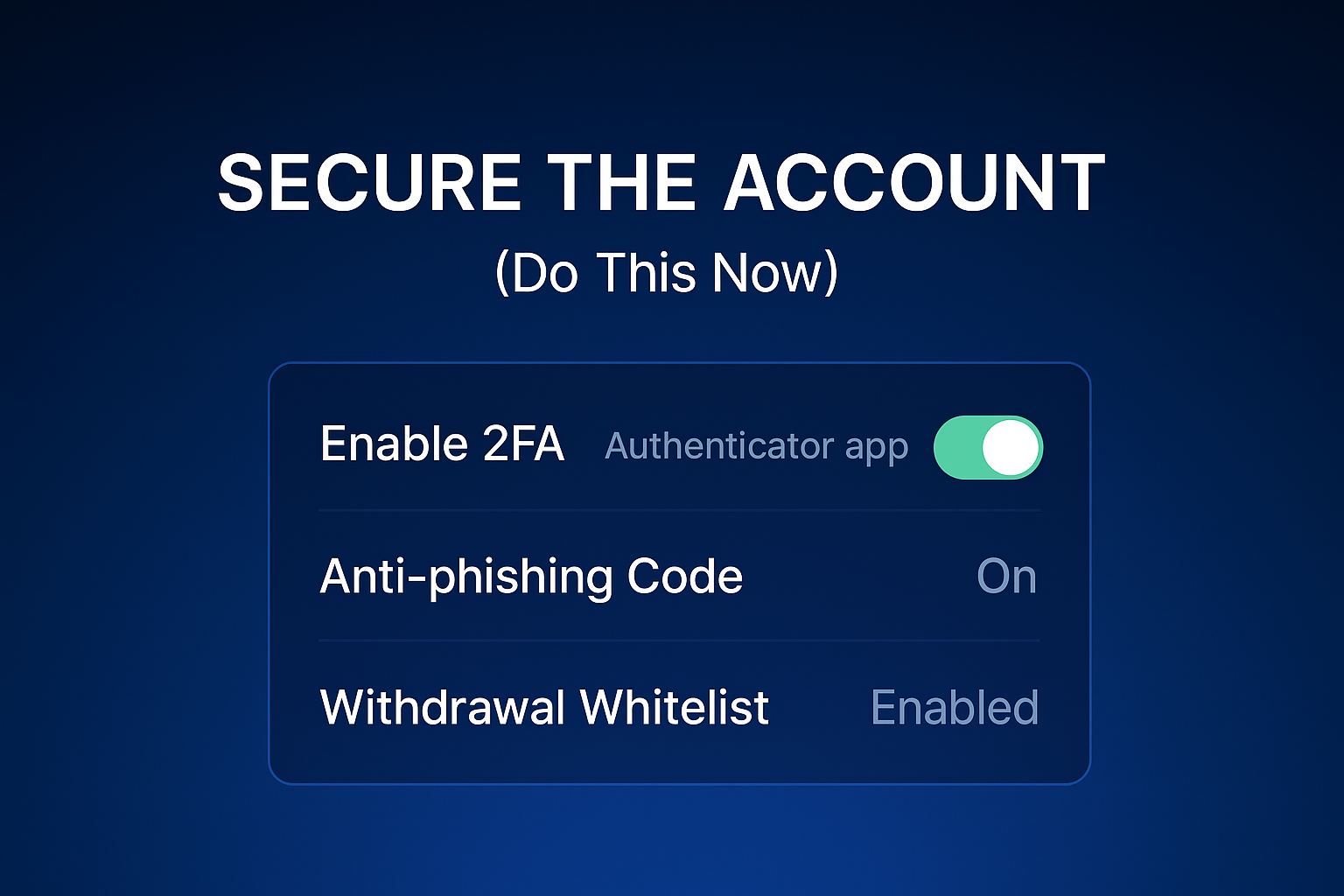 SECURE THE ACCOUNT
(Do This Now)

Enable 2FA Authenticator app

Anti-phishing Code On

Withdrawal Whitelist Enabled